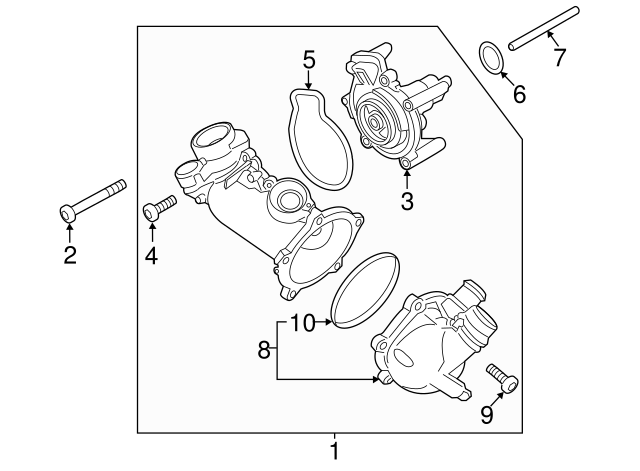 5
7
6
3
2
4
10
8
9
1