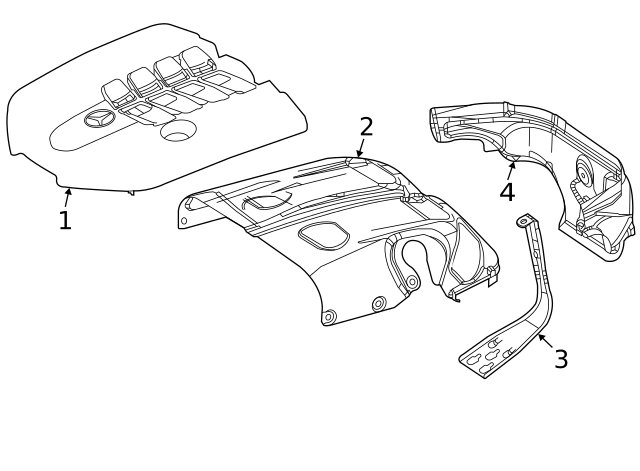 1
2
4
3