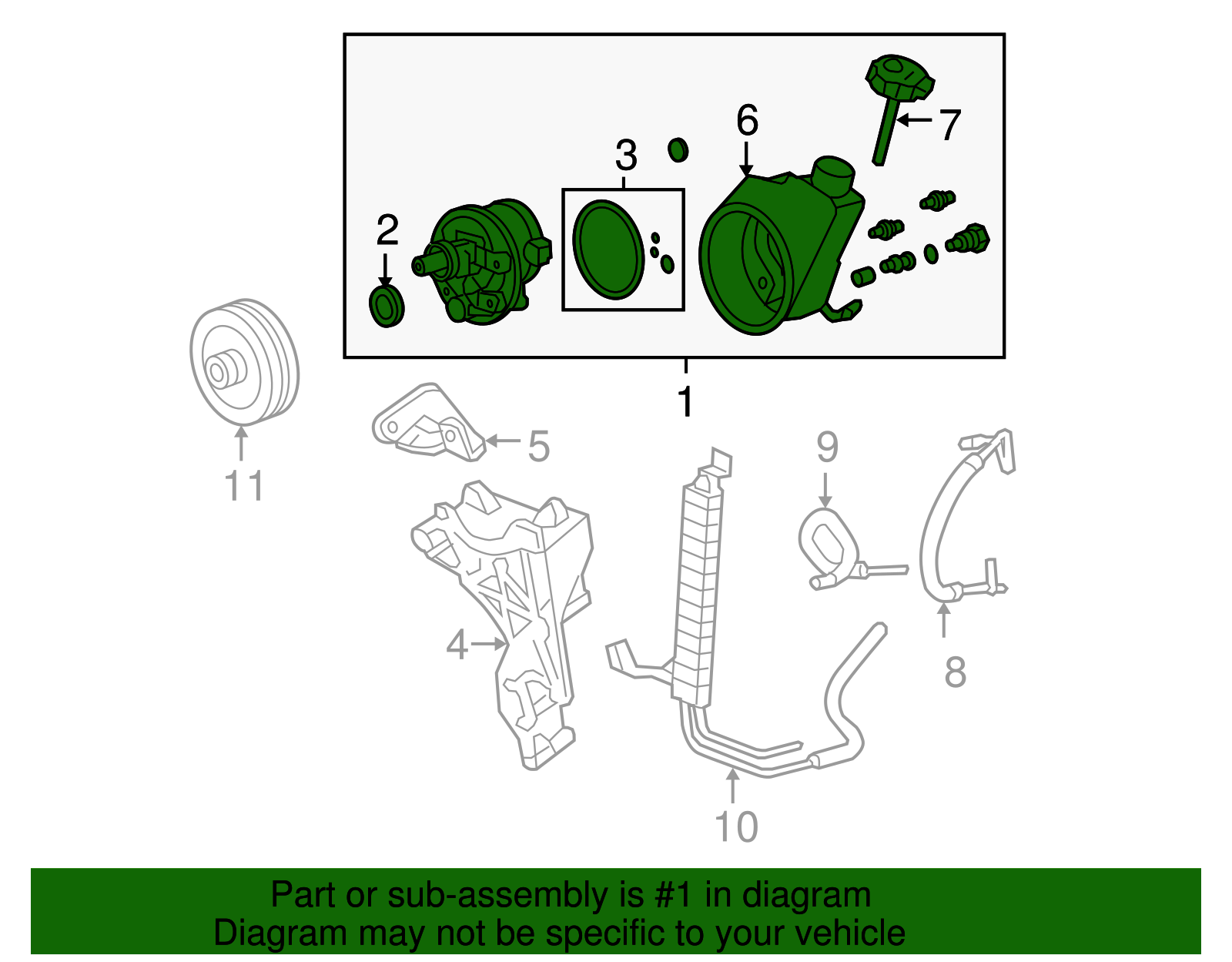 6
7
3
2
1
11
5
9
4
8
10

Part or sub-assembly is #1 in diagram
Diagram may not be specific to your vehicle