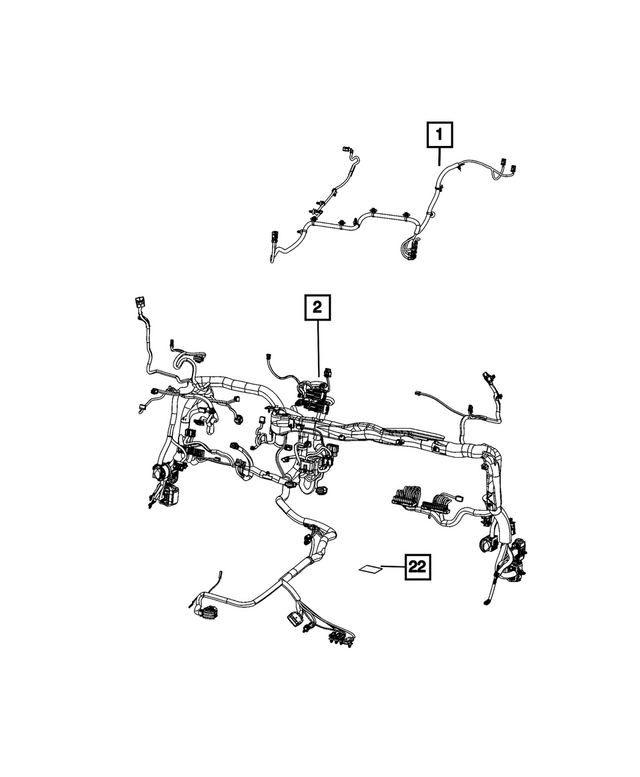 1
2
22