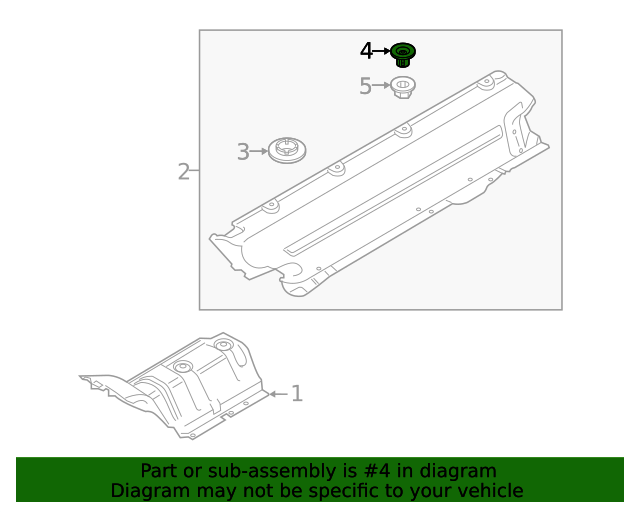 4
5
3
2
1
Part or sub-assembly is #4 in diagram
Diagram may not be specific to your vehicle