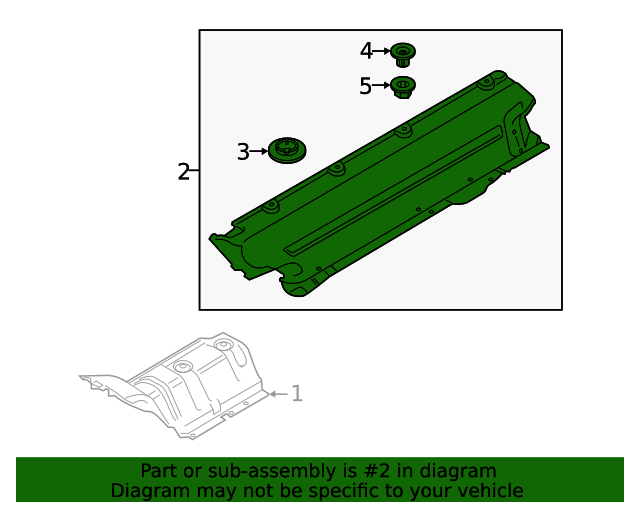 4
5
3
2
1

Part or sub-assembly is #2 in diagram
Diagram may not be specific to your vehicle