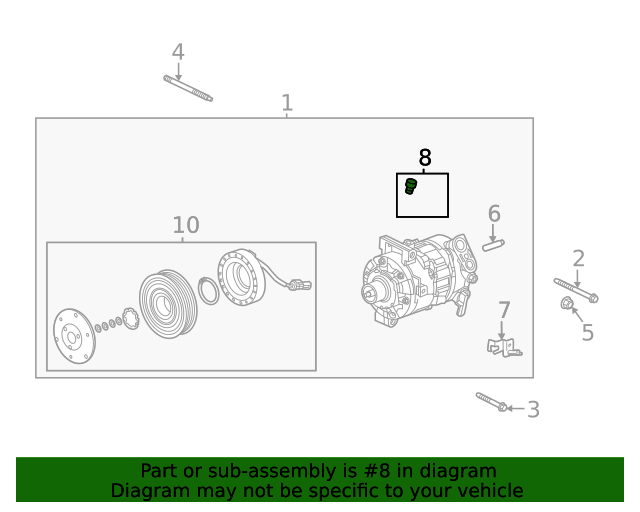 4
1
8
10
6
2
7
5
3

Part or sub-assembly is #8 in diagram
Diagram may not be specific to your vehicle