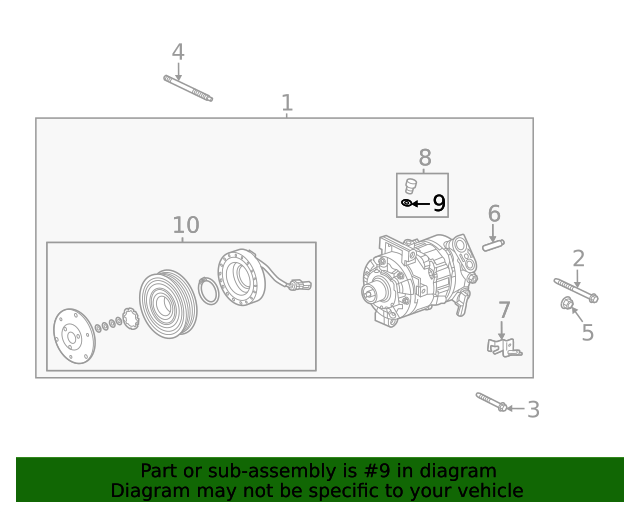 4
1
8
9
6
10
2
7
5
3

Part or sub-assembly is #9 in diagram
Diagram may not be specific to your vehicle