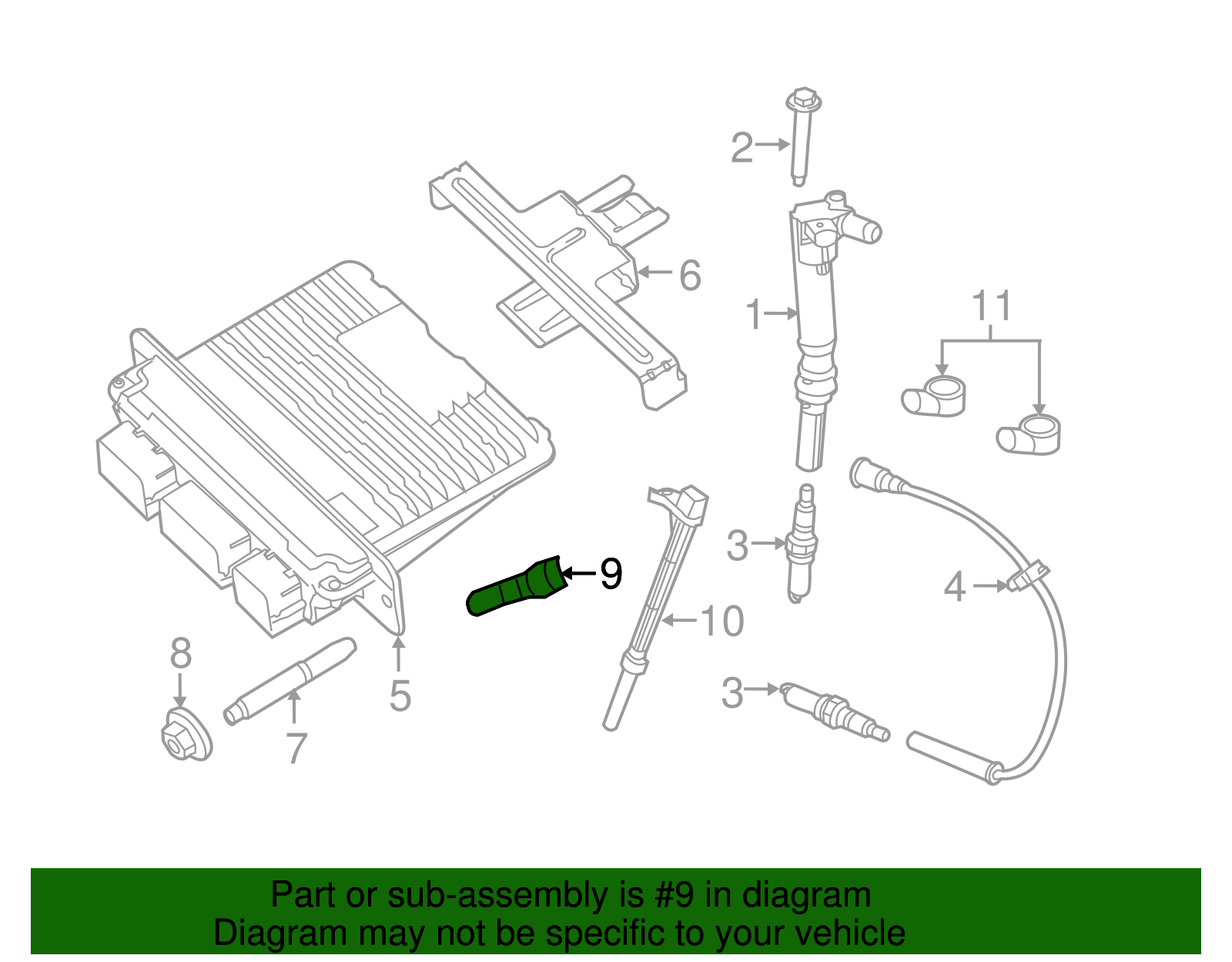 2
6
1
11
9
3
4
10
8
5
3
7

Part or sub-assembly is #9 in diagram
Diagram may not be specific to your vehicle