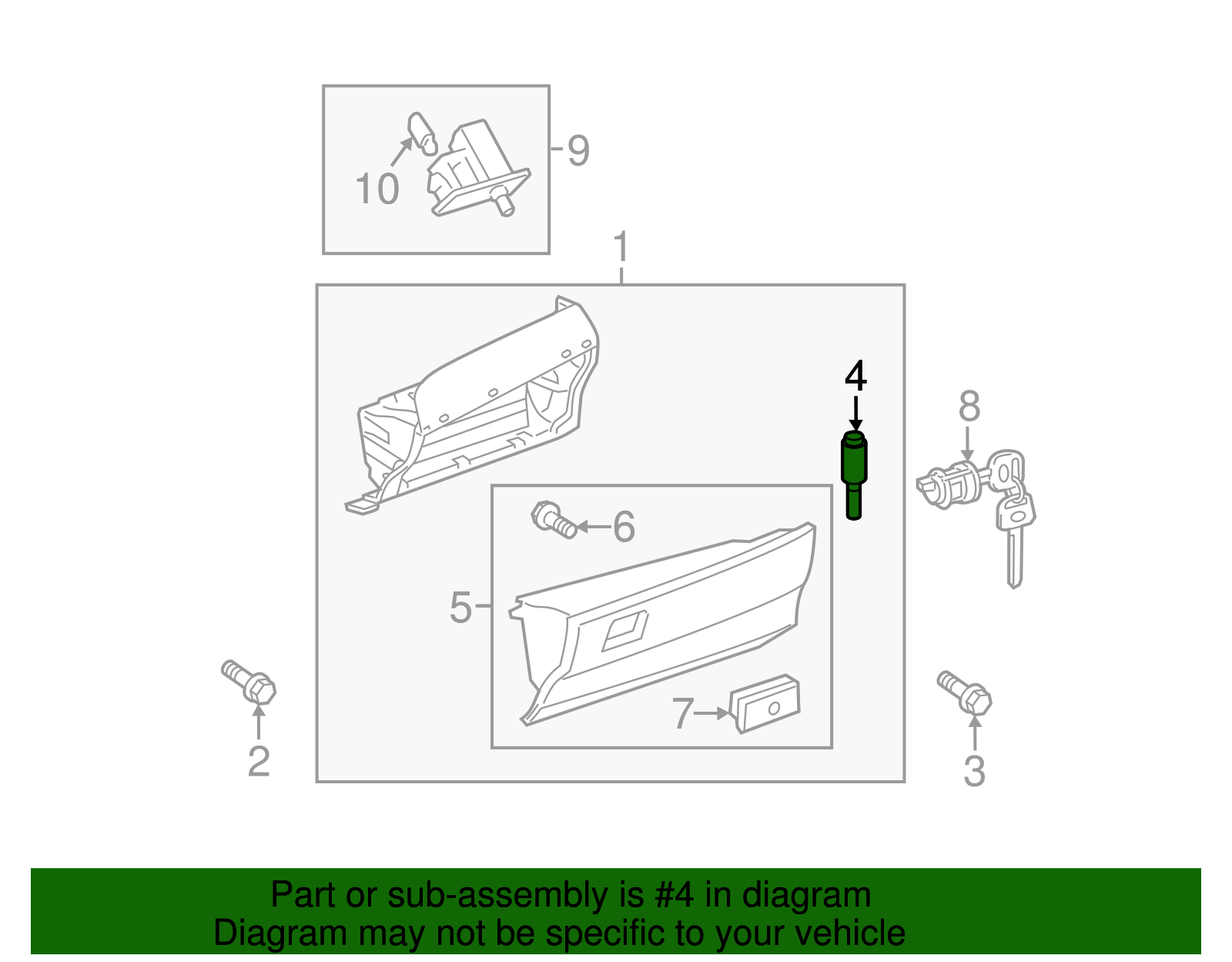 9
10
1
4
8
6
5
7
2
3

Part or sub-assembly is #4 in diagram
Diagram may not be specific to your vehicle