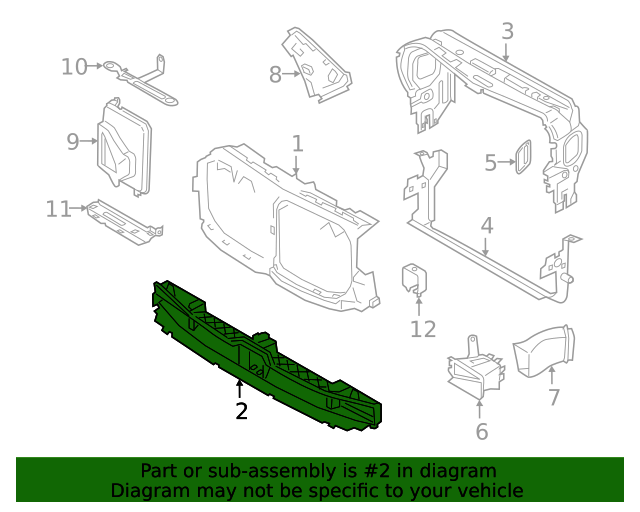 10
8
3
9
1
5
11
4
12
2
7
6

Part or sub-assembly is #2 in diagram
Diagram may not be specific to your vehicle