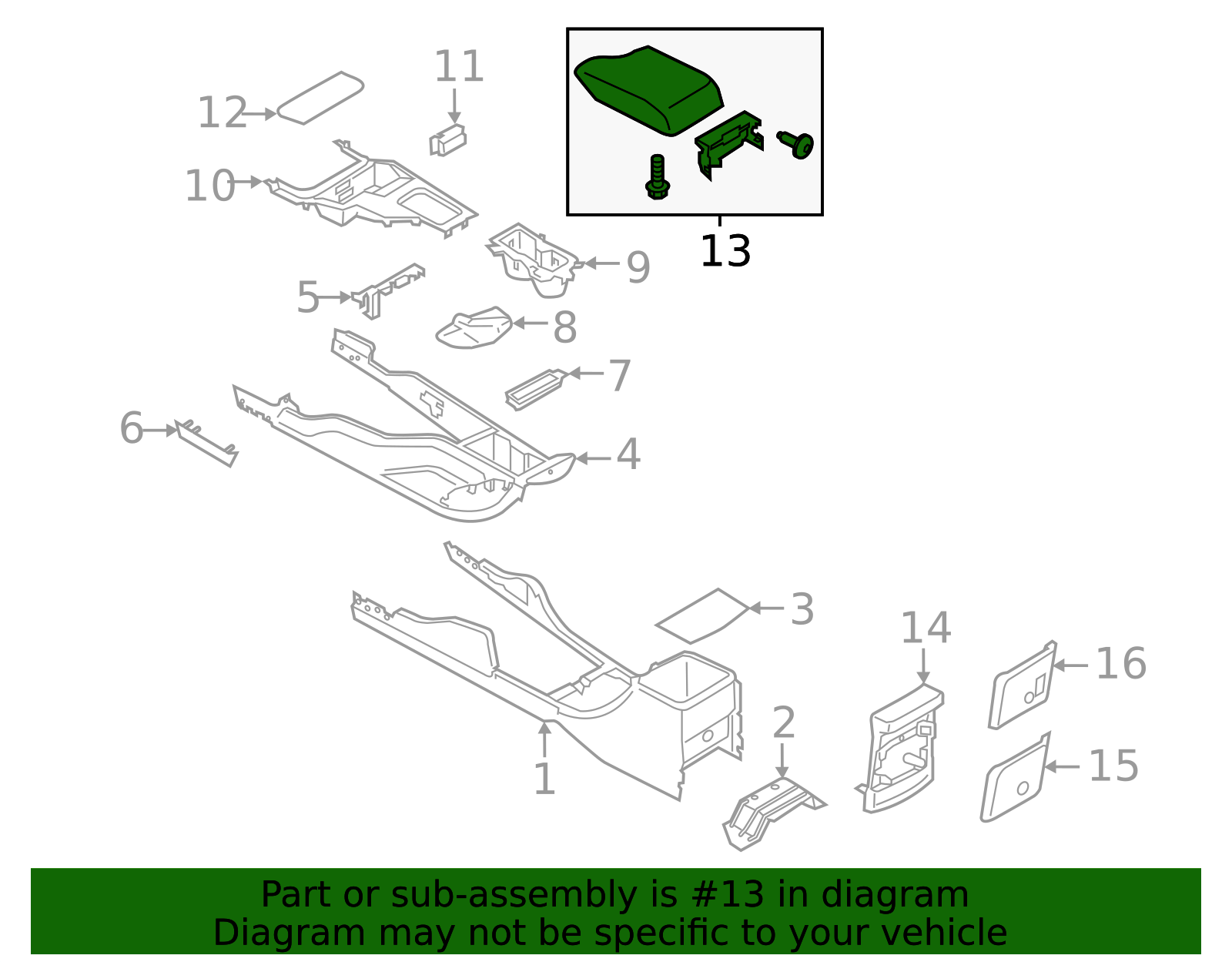 11
12
10
13
9
5
8
7
6
4
3
14
16
2
1
15

Part or sub-assembly is #13 in diagram
Diagram may not be specific to your vehicle