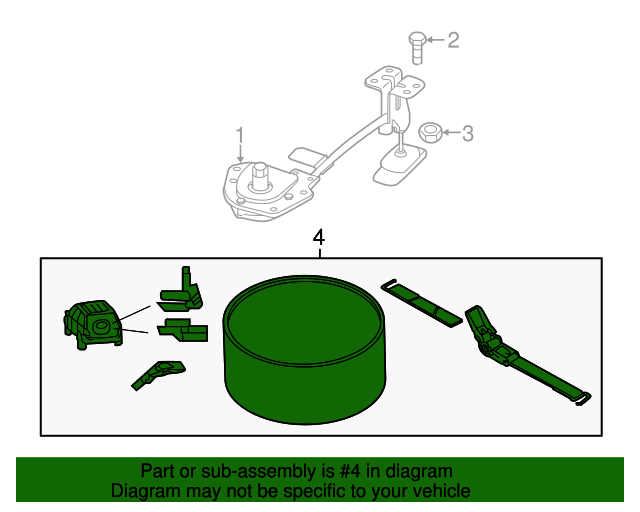 2
1
3
4
Part or sub-assembly is #4 in diagram
Diagram may not be specific to your vehicle