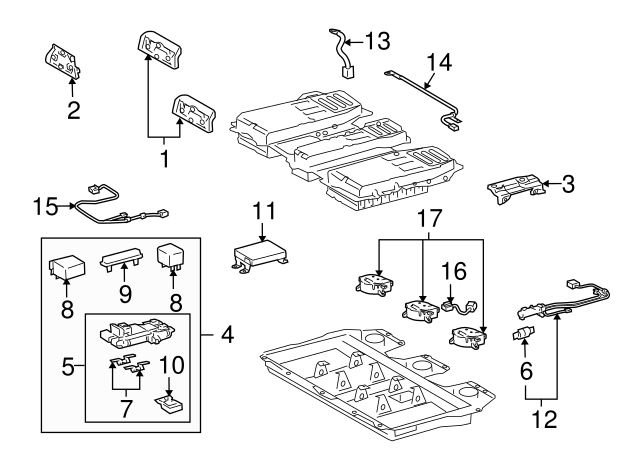 13
14
2
1
3
15
11
17
16
8
9
8
4
5
10
7
6
12