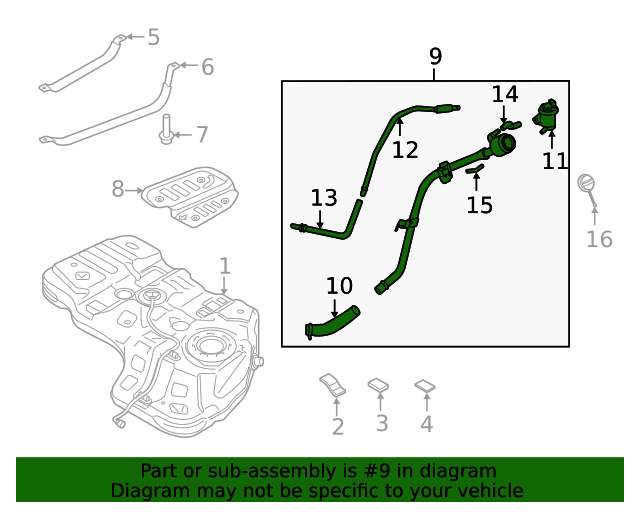 5
6
7
8
1
9
14
12
11
13
15
16
10
2
3
4

Part or sub-assembly is #9 in diagram
Diagram may not be specific to your vehicle