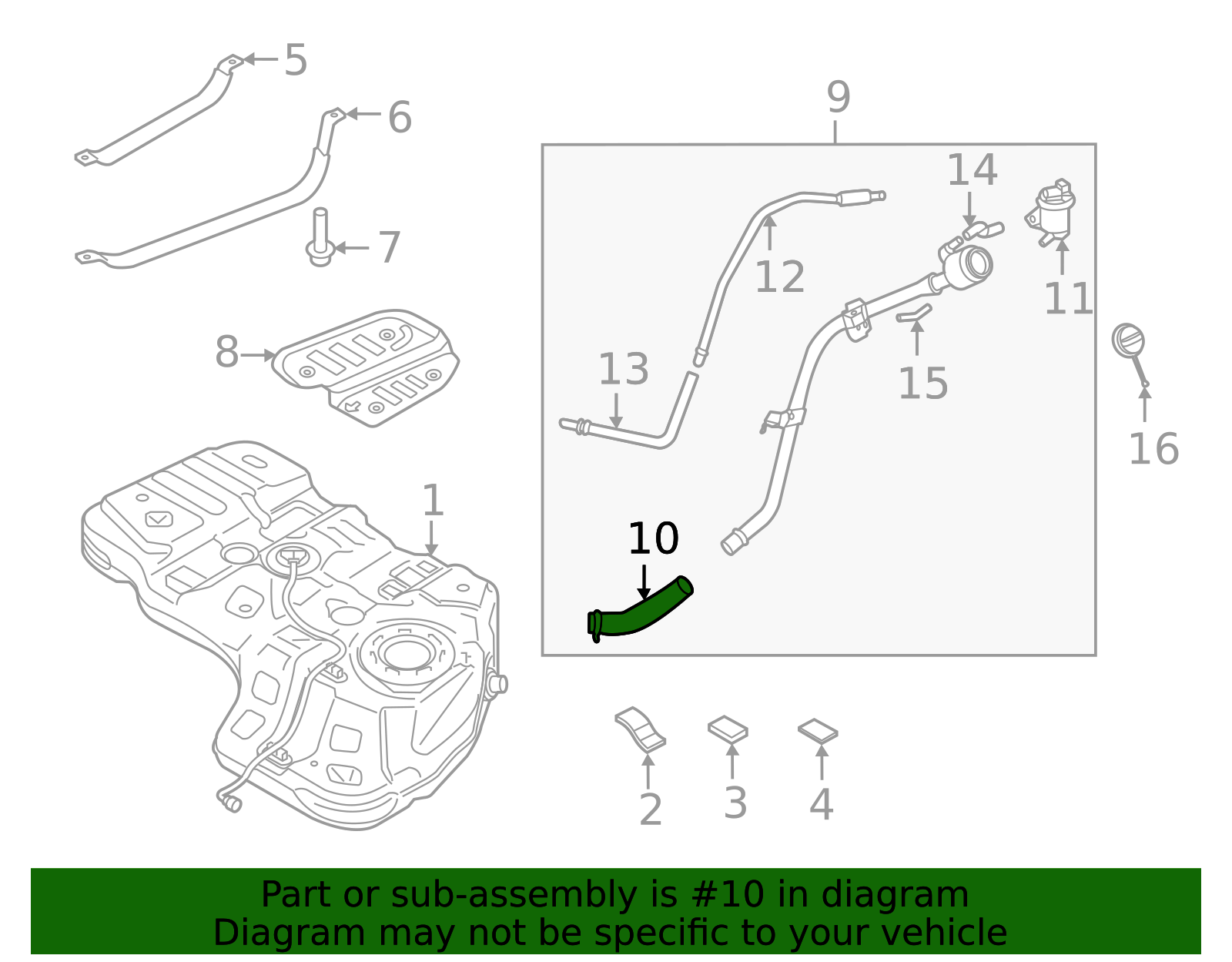 5
6
7
8
1
9
14
12
11
13
15
16
10
2
3
4

Part or sub-assembly is #10 in diagram
Diagram may not be specific to your vehicle