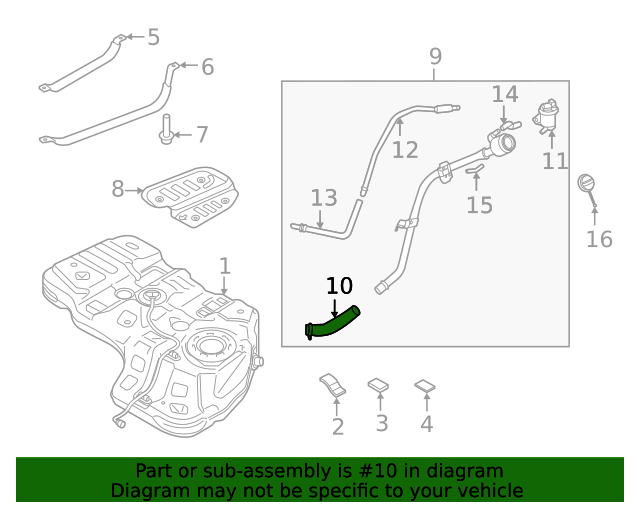 5
6
7
8
9
14
12
11
13
15
16
1
10
2
3
4

Part or sub-assembly is #10 in diagram
Diagram may not be specific to your vehicle