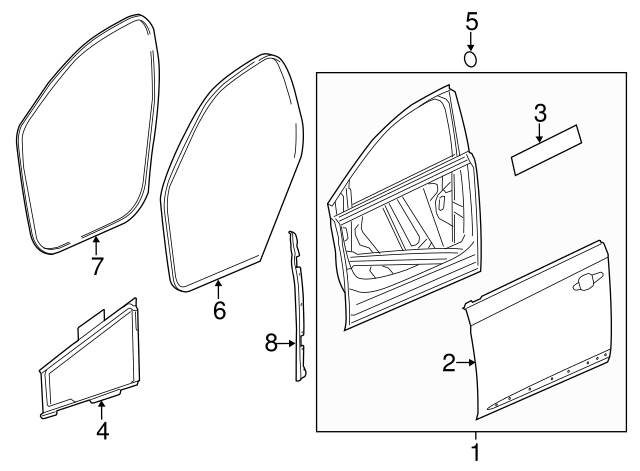 5
3
7
6
8
2
4
1