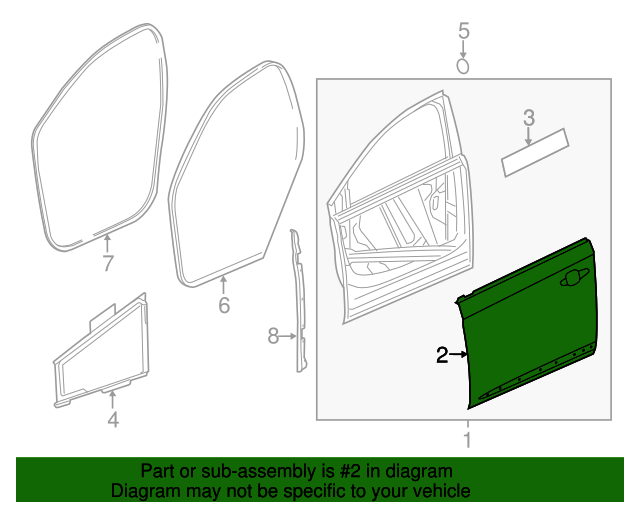 5
3
7
6
8
2
4
1

Part or sub-assembly is #2 in diagram
Diagram may not be specific to your vehicle