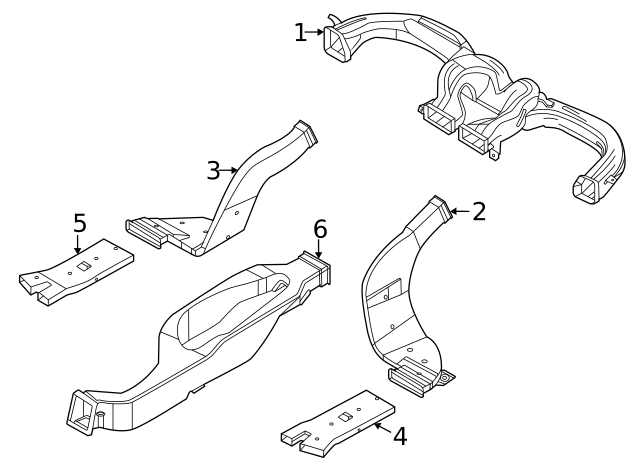 1
3
2
5
6
4