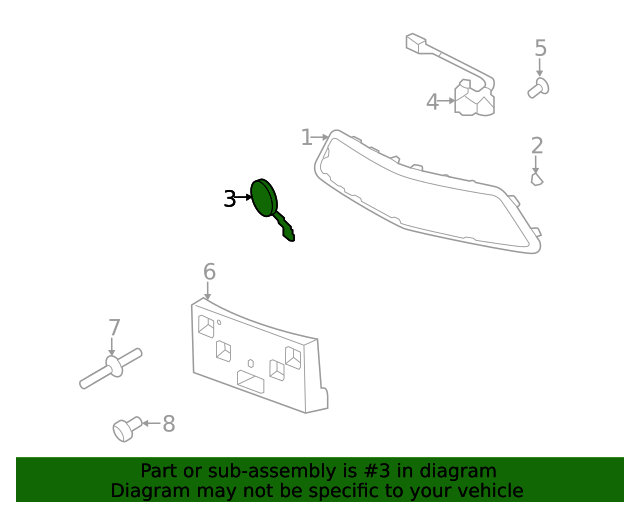 5
4
1
2
3
6
7
8

Part or sub-assembly is #3 in diagram
Diagram may not be specific to your vehicle