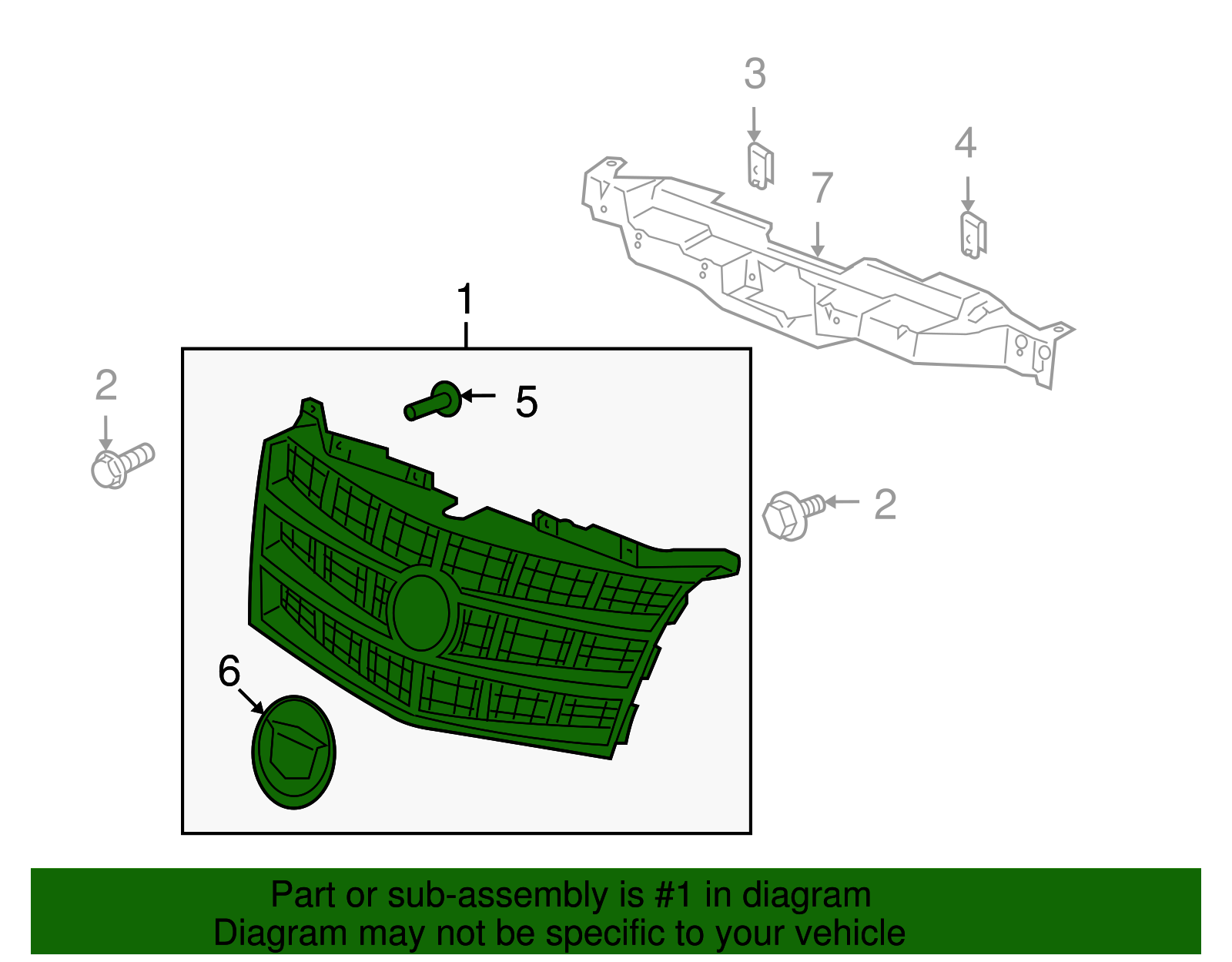 3

4

7

1

2

5

2

6

Part or sub-assembly is #1 in diagram
Diagram may not be specific to your vehicle