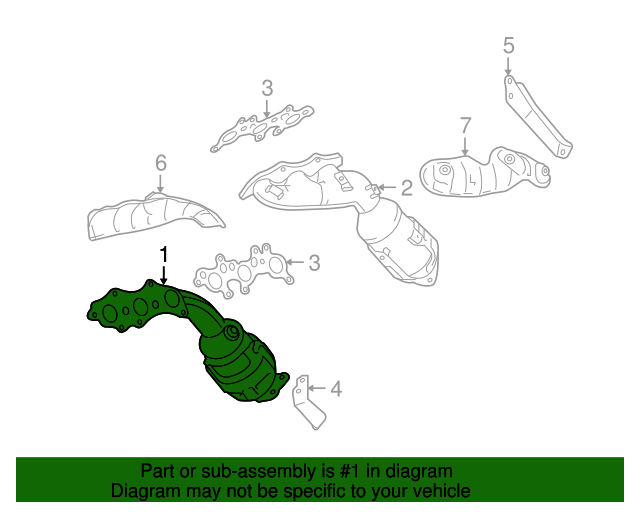 5

3

7

6

2

1

3

4

Part or sub-assembly is #1 in diagram
Diagram may not be specific to your vehicle