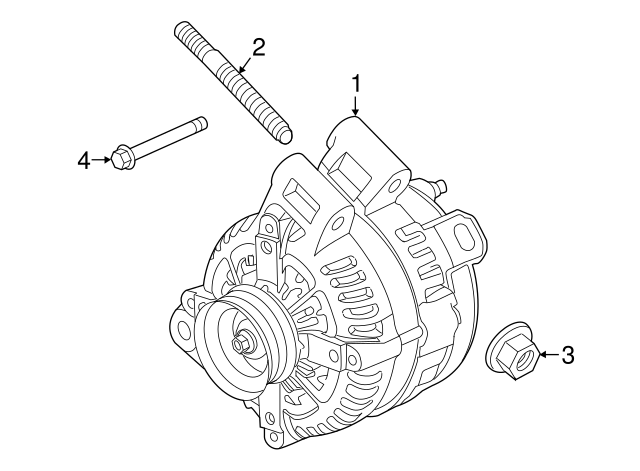 2
1
4
3