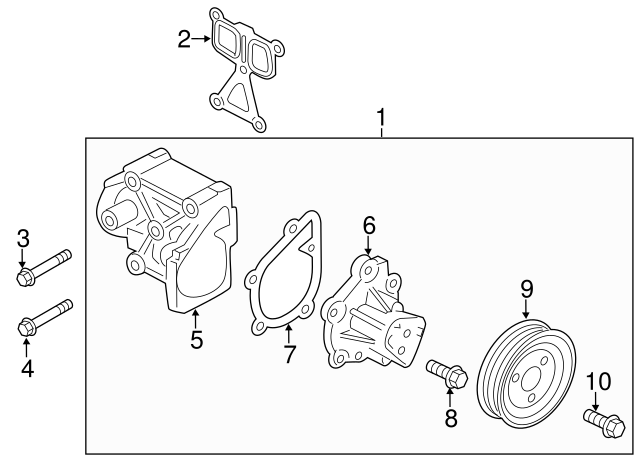 2
1
3
4
5
6
7
8
9
10