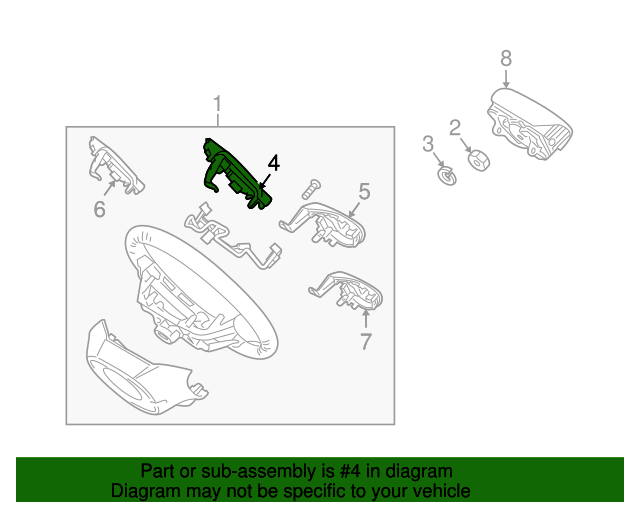 8
1
2
3
4
5
6
7

Part or sub-assembly is #4 in diagram
Diagram may not be specific to your vehicle