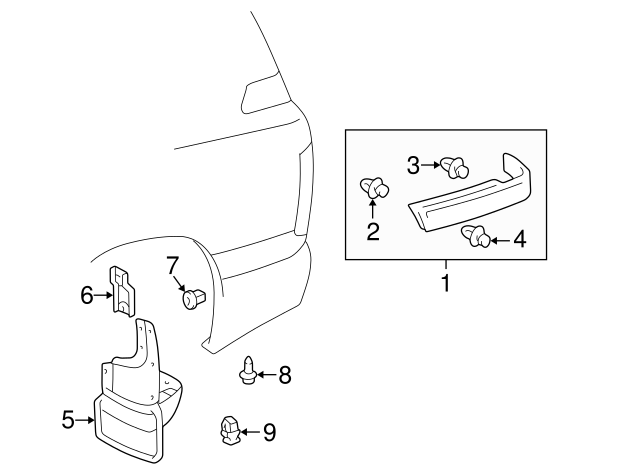 3
2
4
1
7
6
8
5
9