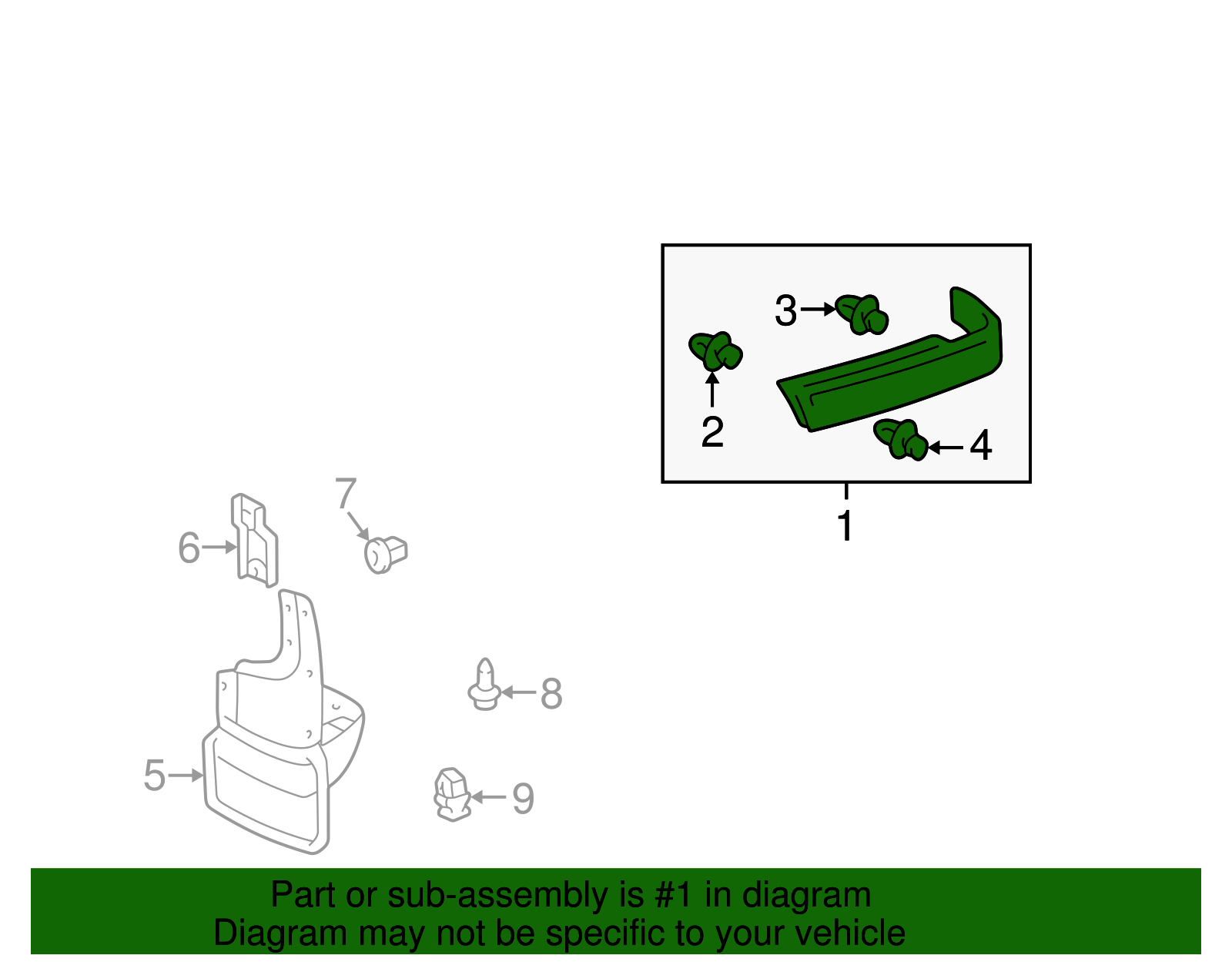 3
2
4
1
7
6
8
5
9

Part or sub-assembly is #1 in diagram
Diagram may not be specific to your vehicle