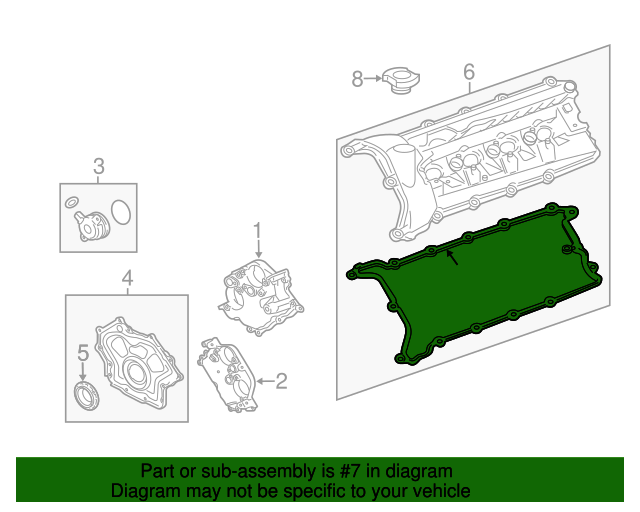 8
6
3
1
4
5
2
Part or sub-assembly is #7 in diagram
Diagram may not be specific to your vehicle