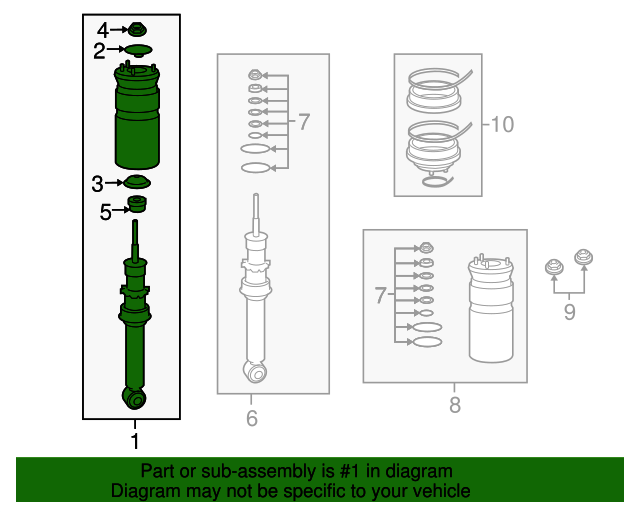 4
2
3
5
1
7
6
10
7
8
9

Part or sub-assembly is #1 in diagram
Diagram may not be specific to your vehicle