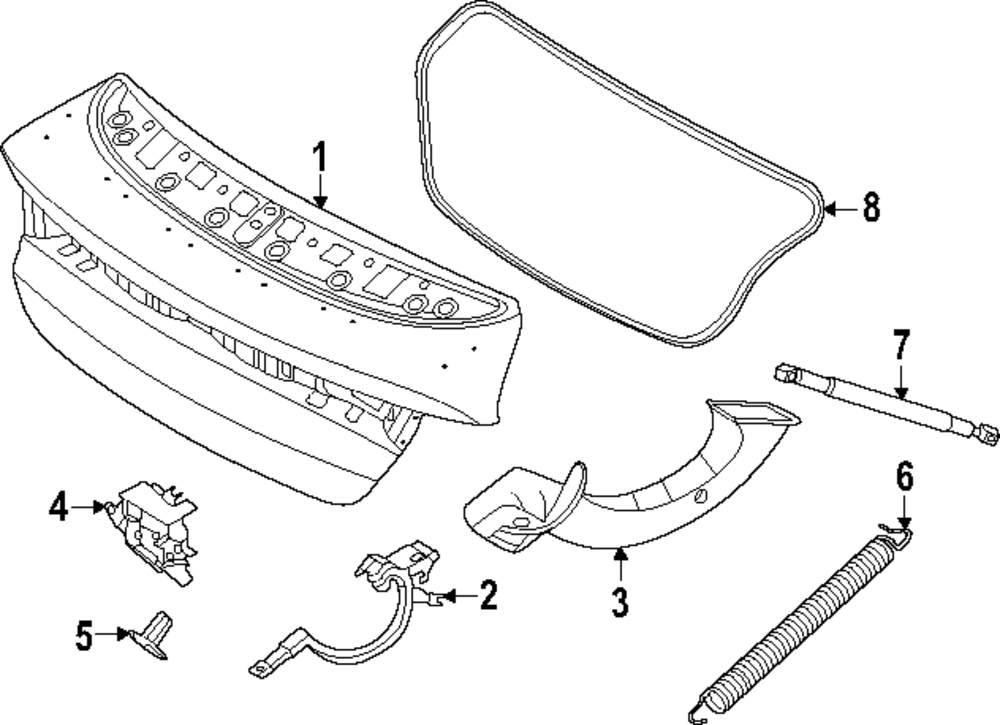 1
8
7
6
4
2
3
5