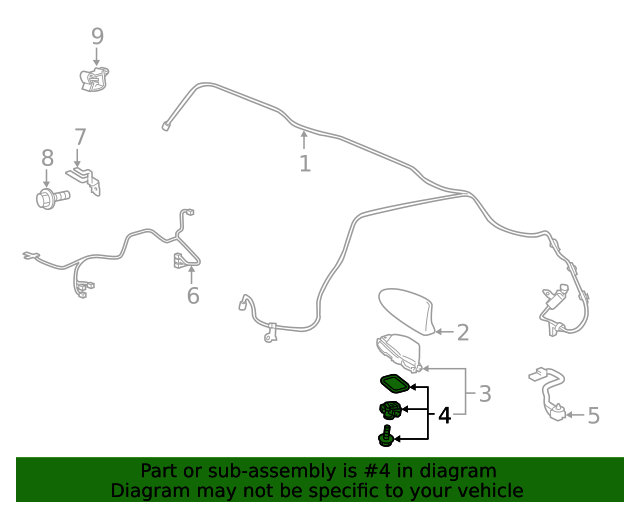 9
7
8
1
6
2
3
4
5

Part or sub-assembly is #4 in diagram
Diagram may not be specific to your vehicle