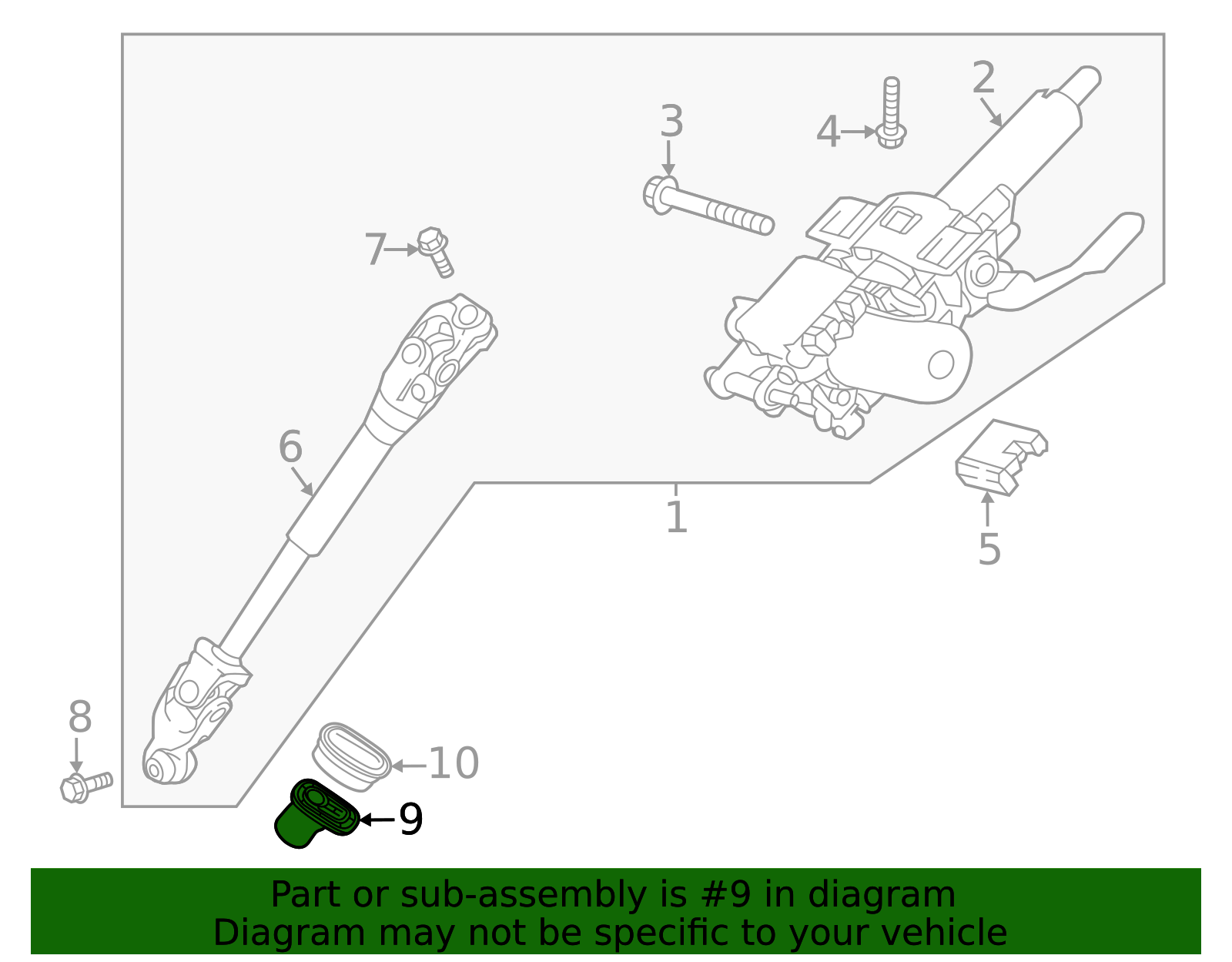 2
3
4
7
6
1
5
8
10
9

Part or sub-assembly is #9 in diagram
Diagram may not be specific to your vehicle