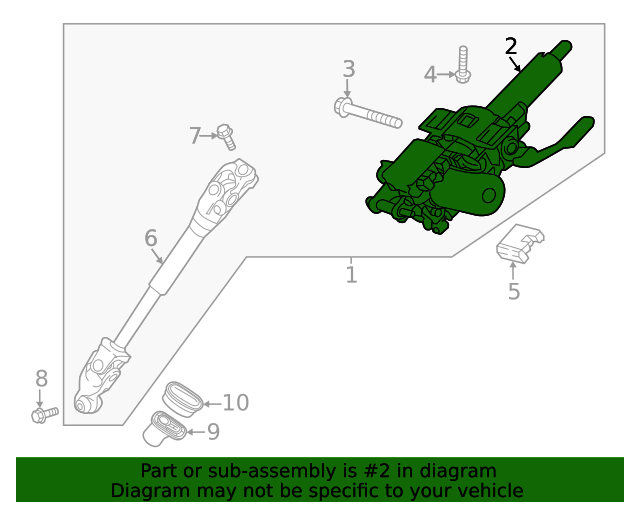 2
3
4
7
6
1
5
8
10
9

Part or sub-assembly is #2 in diagram
Diagram may not be specific to your vehicle