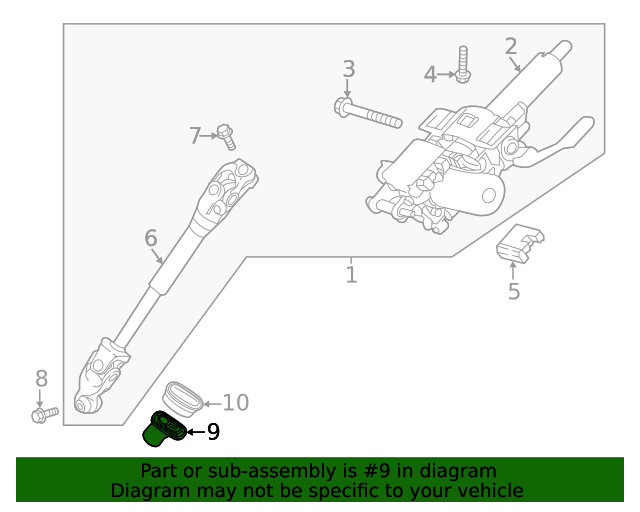 2
3
4
7
6
1
5
8
10
9

Part or sub-assembly is #9 in diagram
Diagram may not be specific to your vehicle