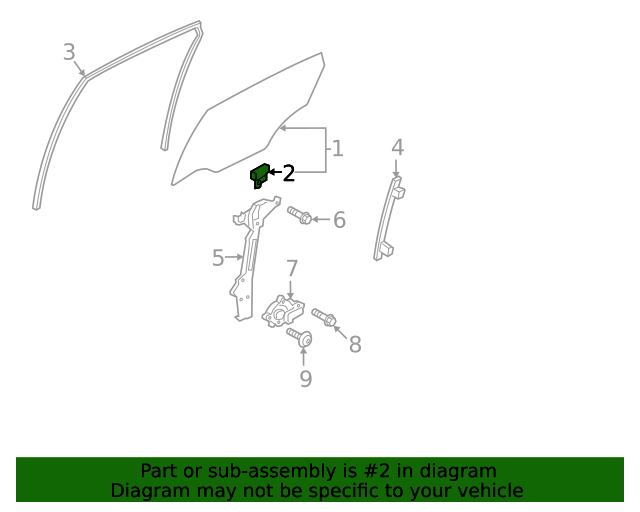 3
1
2
4
6
5
7
8
9

Part or sub-assembly is #2 in diagram
Diagram may not be specific to your vehicle