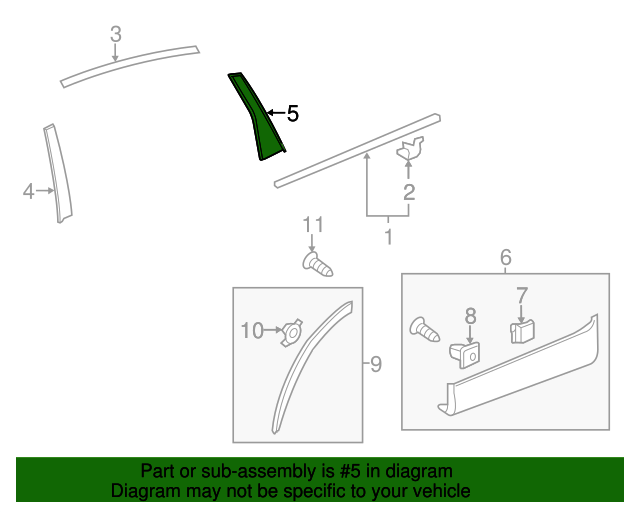 3

5

4

2

1

11

6

7

8

10

9

Part or sub-assembly is #5 in diagram
Diagram may not be specific to your vehicle