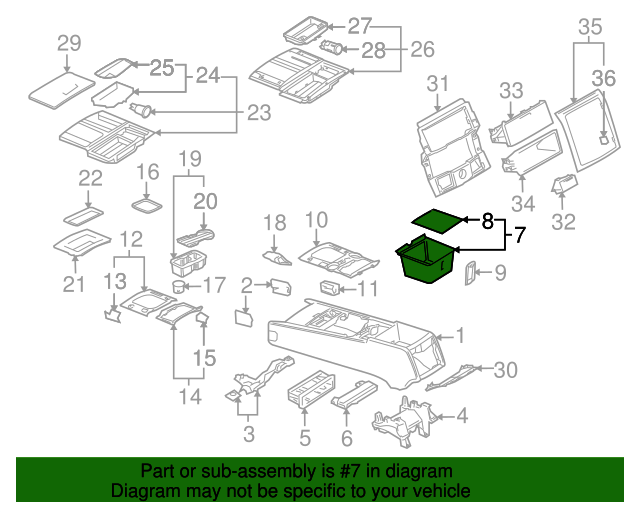 29
25
24
23
27
28
26
35
36
31
33
34
32
22
16
19
20
21
12
13
17
18
10
8
7
9
2
11
15
14
1
30
3
5
6
4

Part or sub-assembly is #7 in diagram
Diagram may not be specific to your vehicle