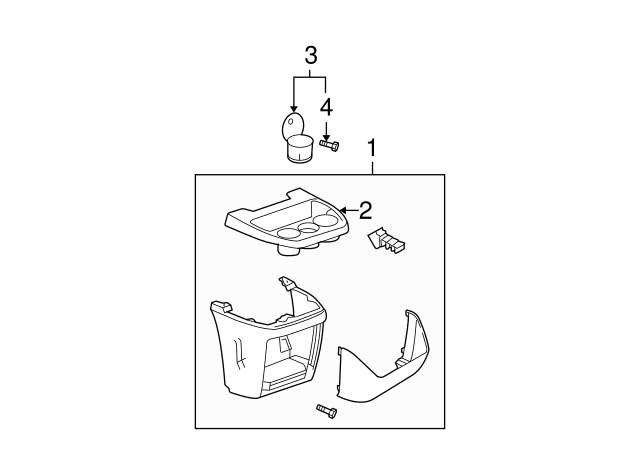 3
4
1
2