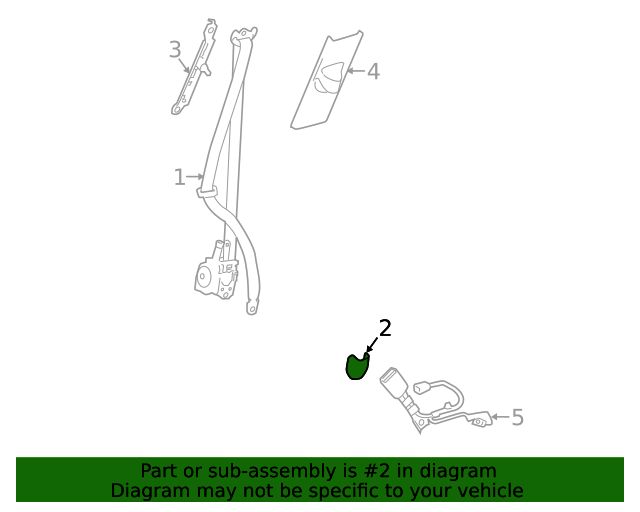 3
4
1
2
5
Part or sub-assembly is #2 in diagram
Diagram may not be specific to your vehicle