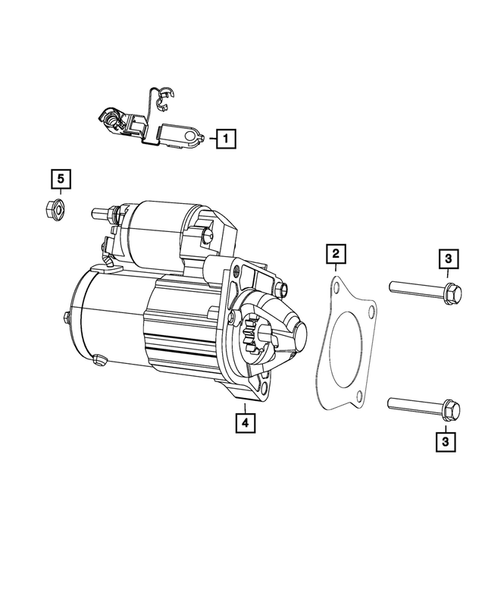 1

5

2

3

4

3