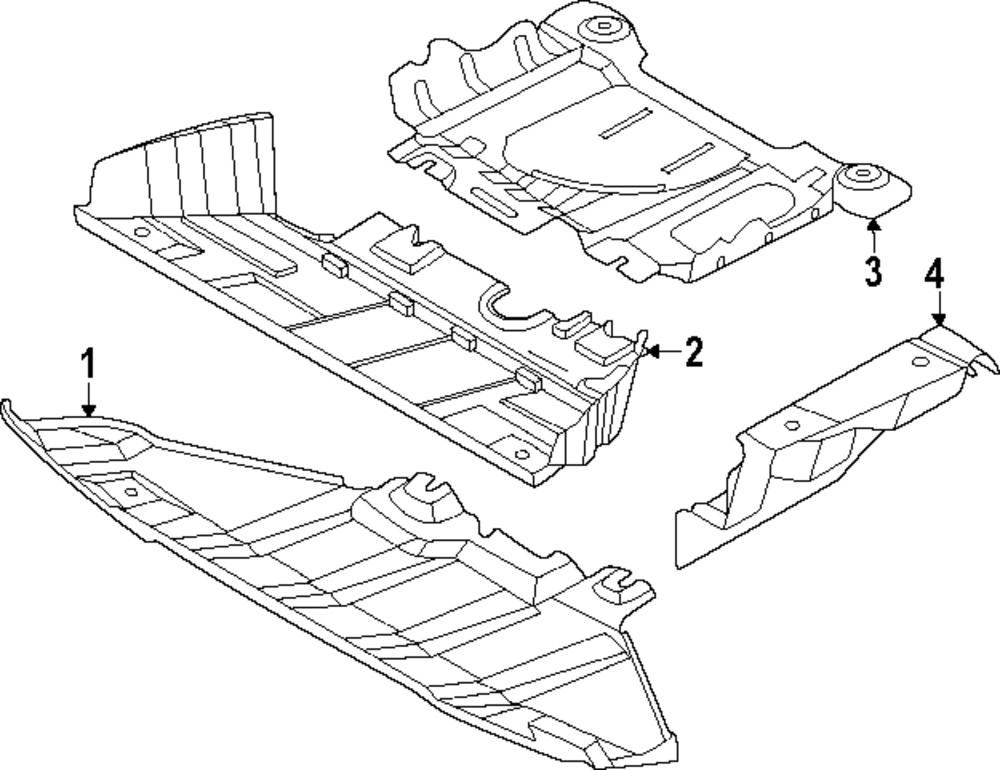 3
4
2
1