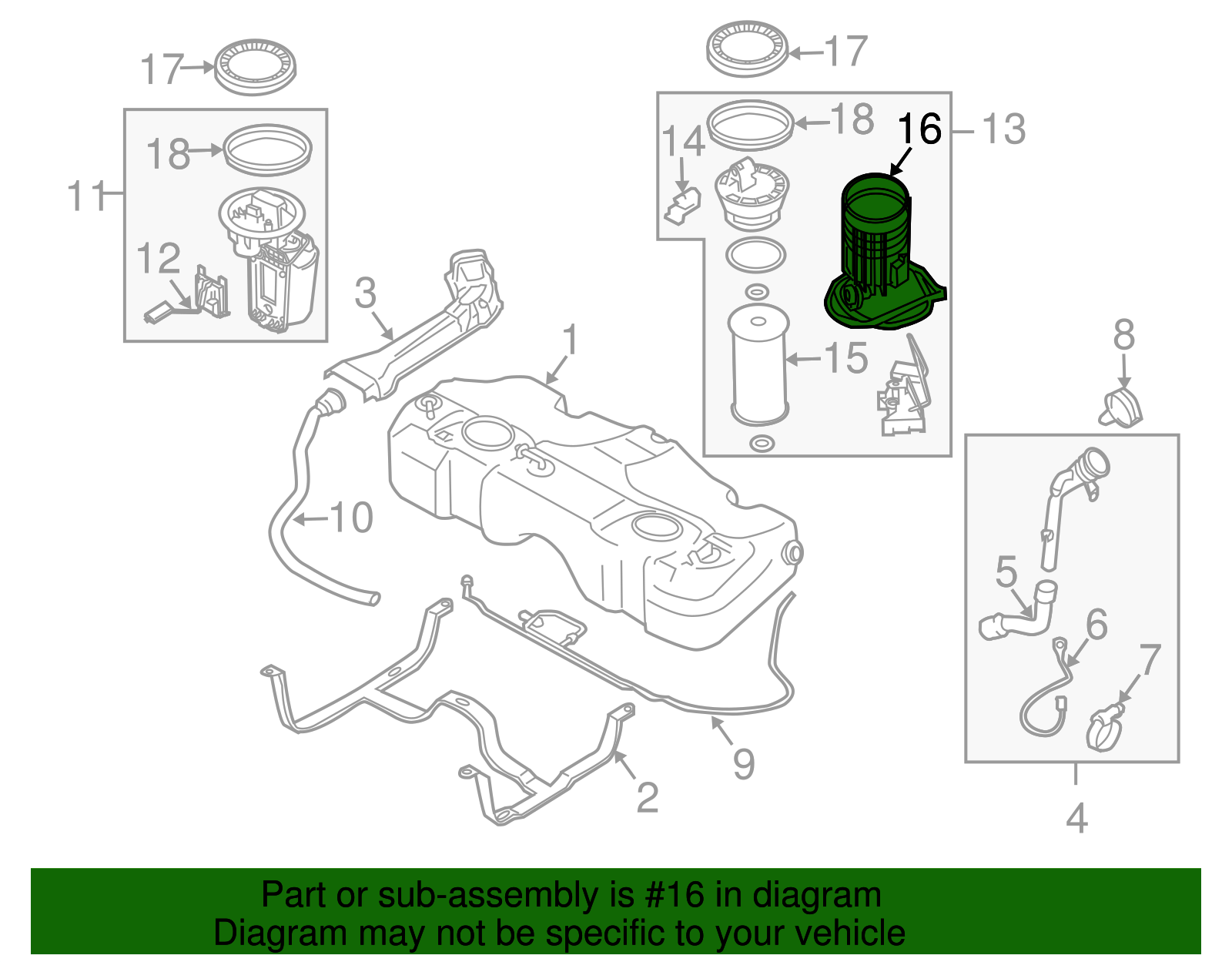 17
17
18
18
16
13
14
11
12
3
1
15
8
10
5
6
7
9
2
4

Part or sub-assembly is #16 in diagram
Diagram may not be specific to your vehicle