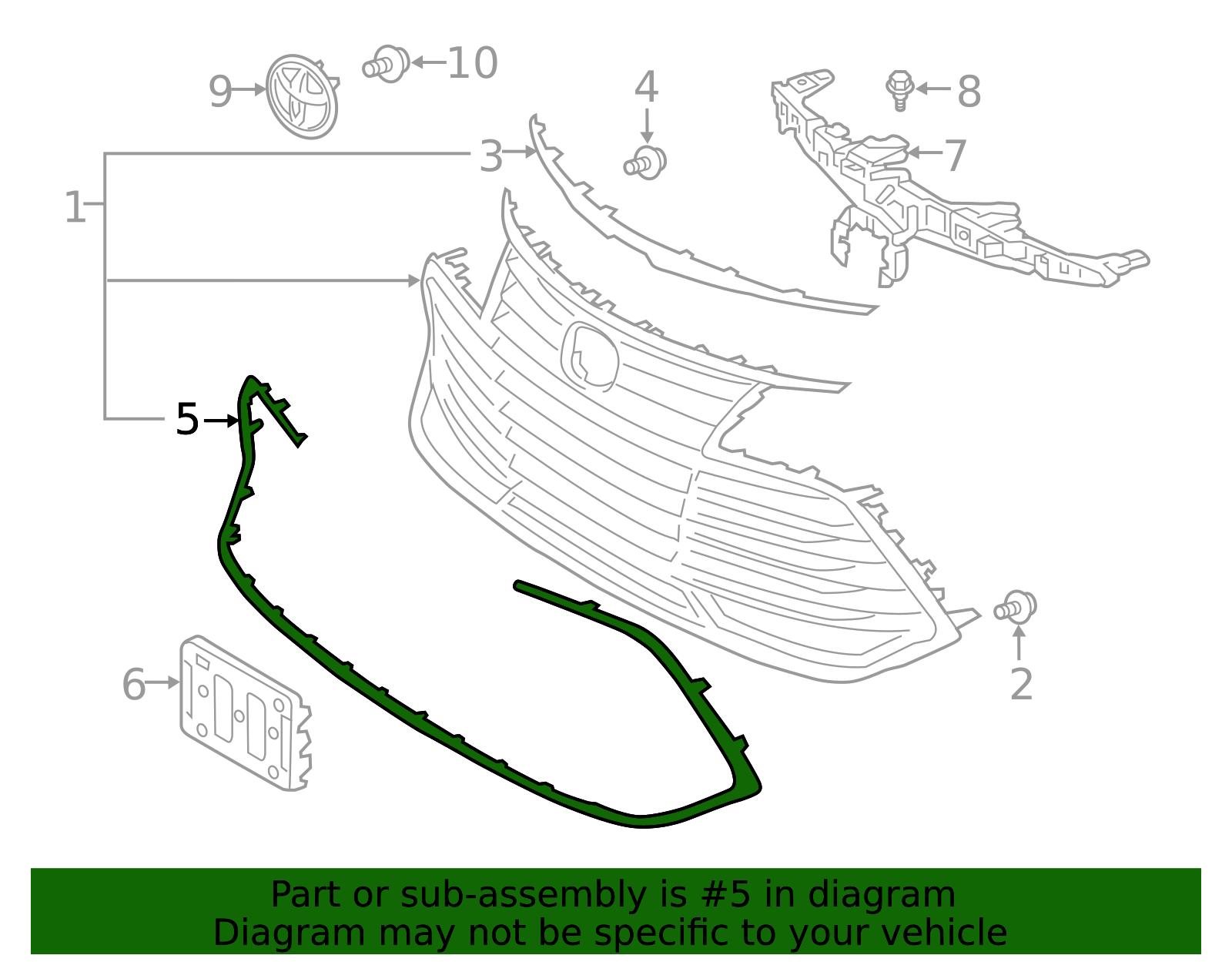 9
10
4
8
3
7
1
5
6
2

Part or sub-assembly is #5 in diagram
Diagram may not be specific to your vehicle