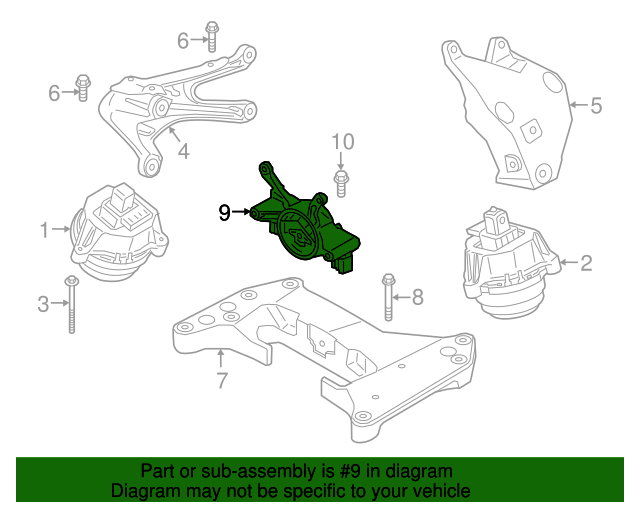 6
6
4
5
10
9
1
2
3
8
7

Part or sub-assembly is #9 in diagram
Diagram may not be specific to your vehicle