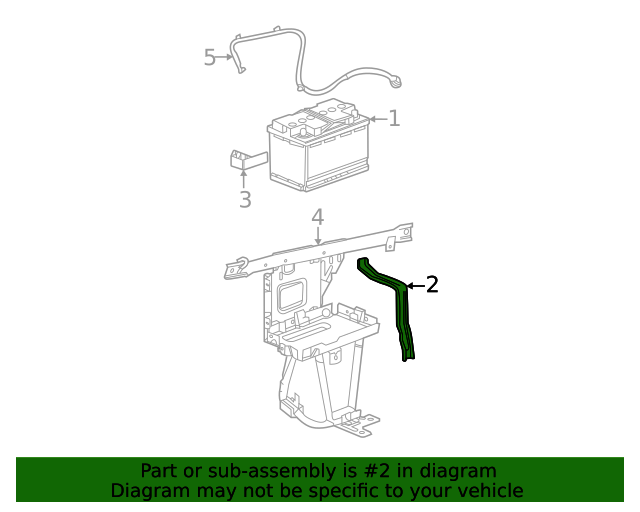 5
1
3
4
2

Part or sub-assembly is #2 in diagram
Diagram may not be specific to your vehicle