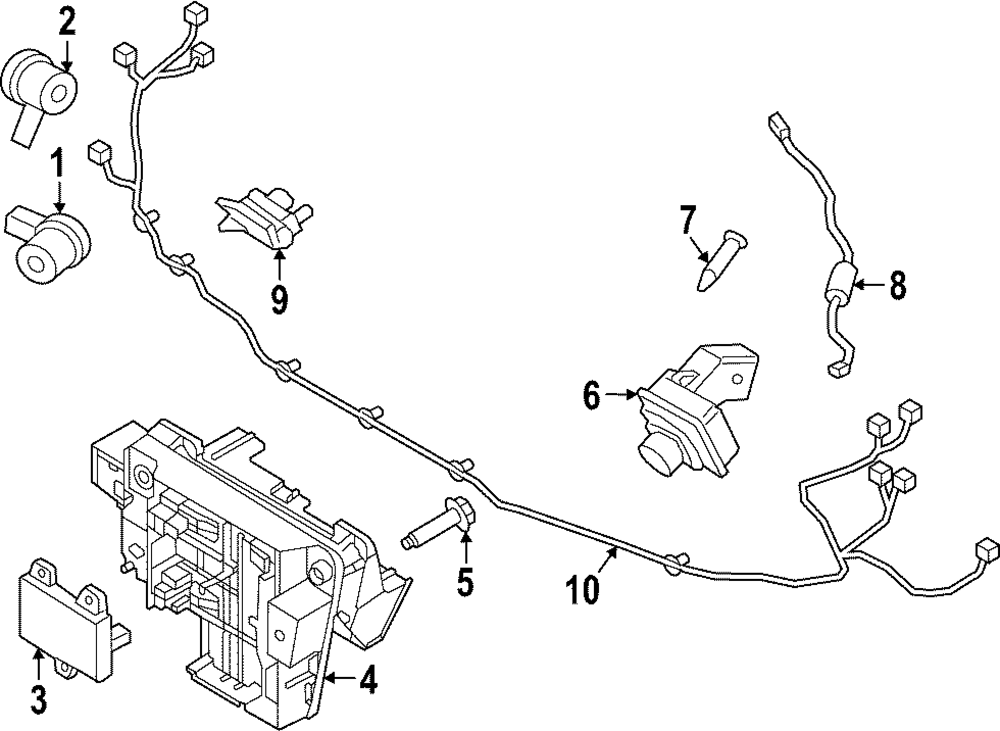 2
1
9
7
8
6
5
10
3
4