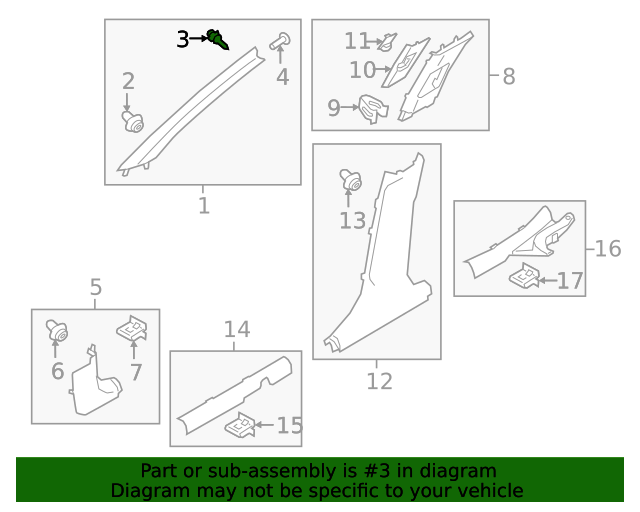 3
4
2
1
11
10
9
8
13
12
16
17
5
6
7
14
15

Part or sub-assembly is #3 in diagram
Diagram may not be specific to your vehicle