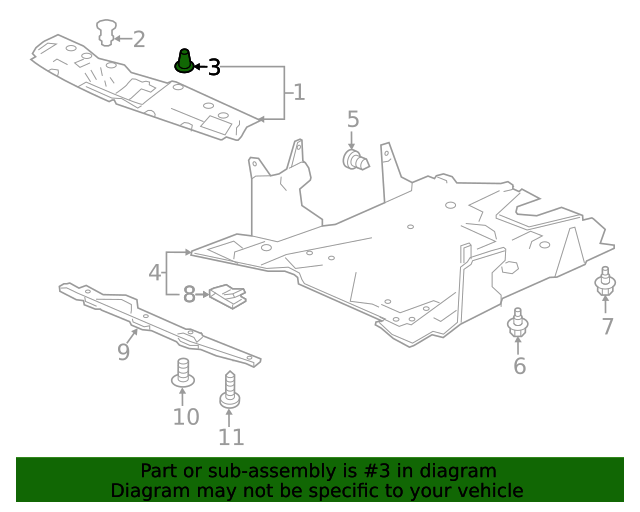 2
3
1
5
4
8
9
7
6
10
11

Part or sub-assembly is #3 in diagram
Diagram may not be specific to your vehicle