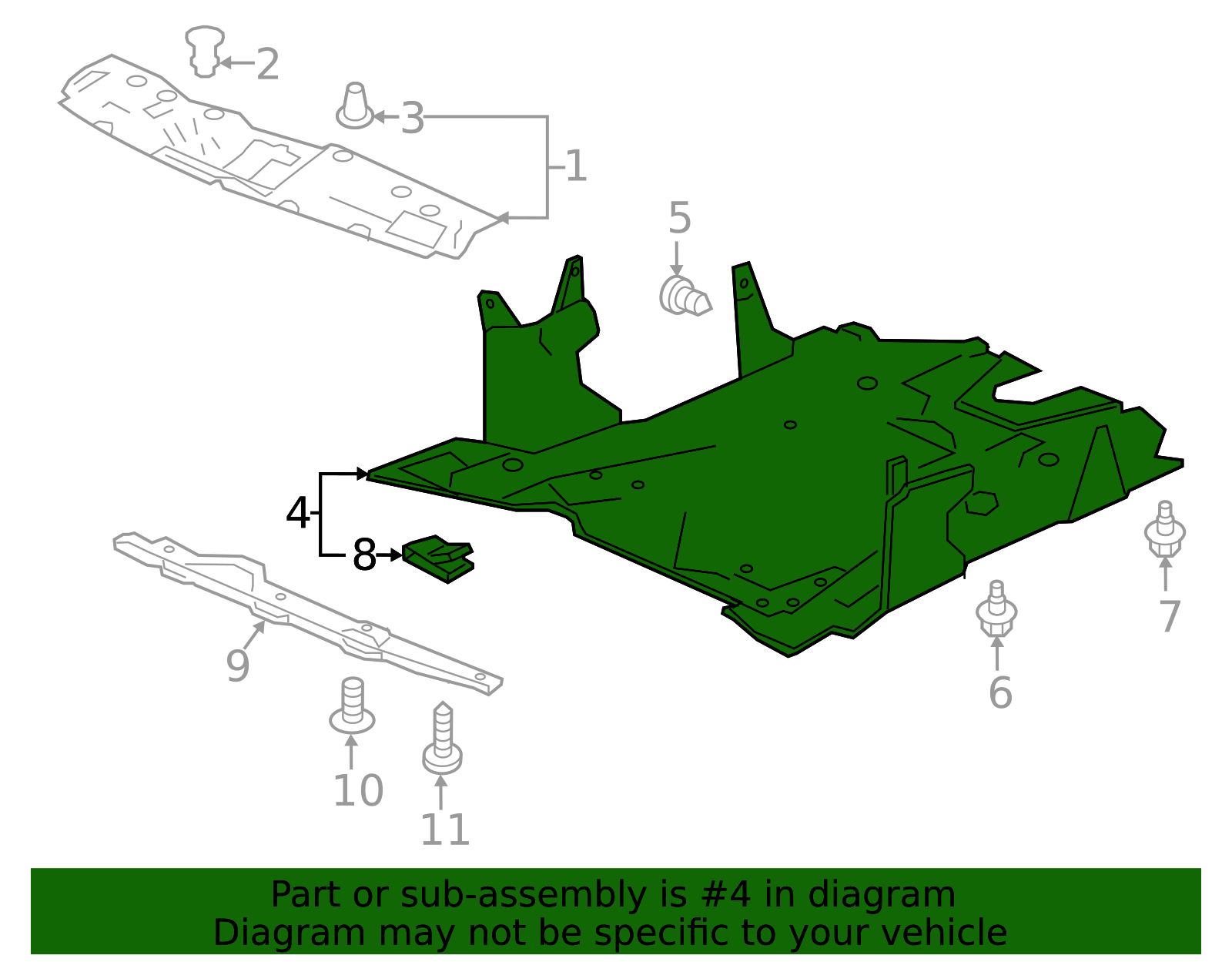 2
3
1
5
4
8
9
10
11
6
7

Part or sub-assembly is #4 in diagram
Diagram may not be specific to your vehicle